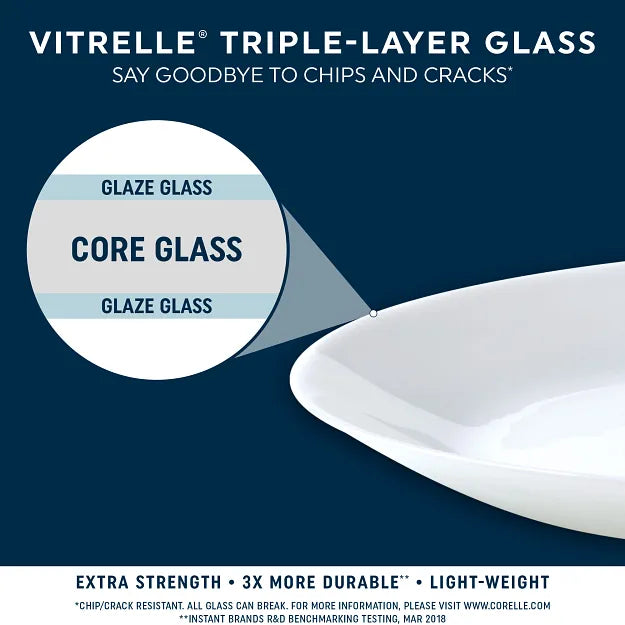 VITRELLE® TRIPLE-LAYER GLASS
SAY GOODBYE TO CHIPS AND CRACKS*

GLAZE GLASS
CORE GLASS
GLAZE GLASS

EXTRA STRENGTH • 3X MORE DURABLE** • LIGHT-WEIGHT

*CHIP/CRACK RESISTANT. ALL GLASS CAN BREAK. FOR MORE INFORMATION, PLEASE VISIT WWW.CORELLE.COM
**INSTANT BRANDS R&D BENCHMARKING TESTING, MAR 2018